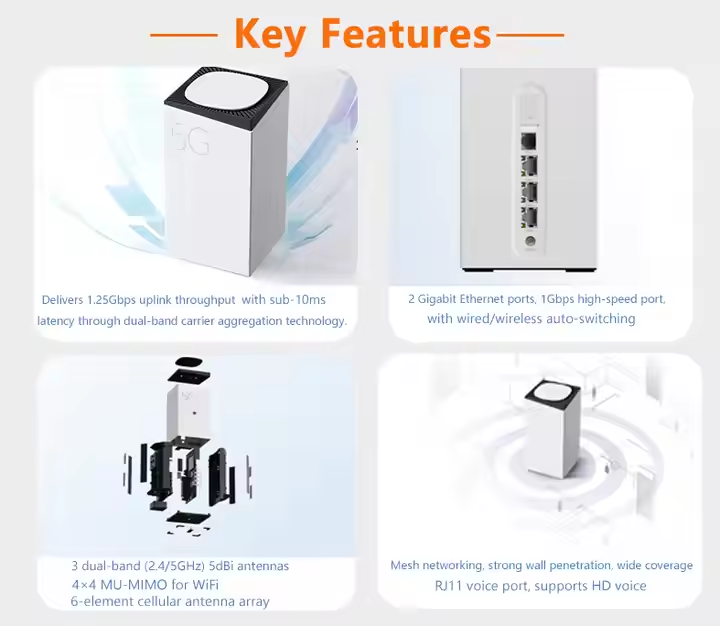 Key Features

5G

Delivers 1.25Gbps uplink throughput with sub-10ms latency through dual-band carrier aggregation technology.

2 Gigabit Ethernet ports, 1Gbps high-speed port, with wired/wireless auto-switching

3 dual-band (2.4/5GHz) 5dBi antennas
4×4 MU-MIMO for WiFi
6-element cellular antenna array

Mesh networking, strong wall penetration, wide coverage
RJ11 voice port, supports HD voice